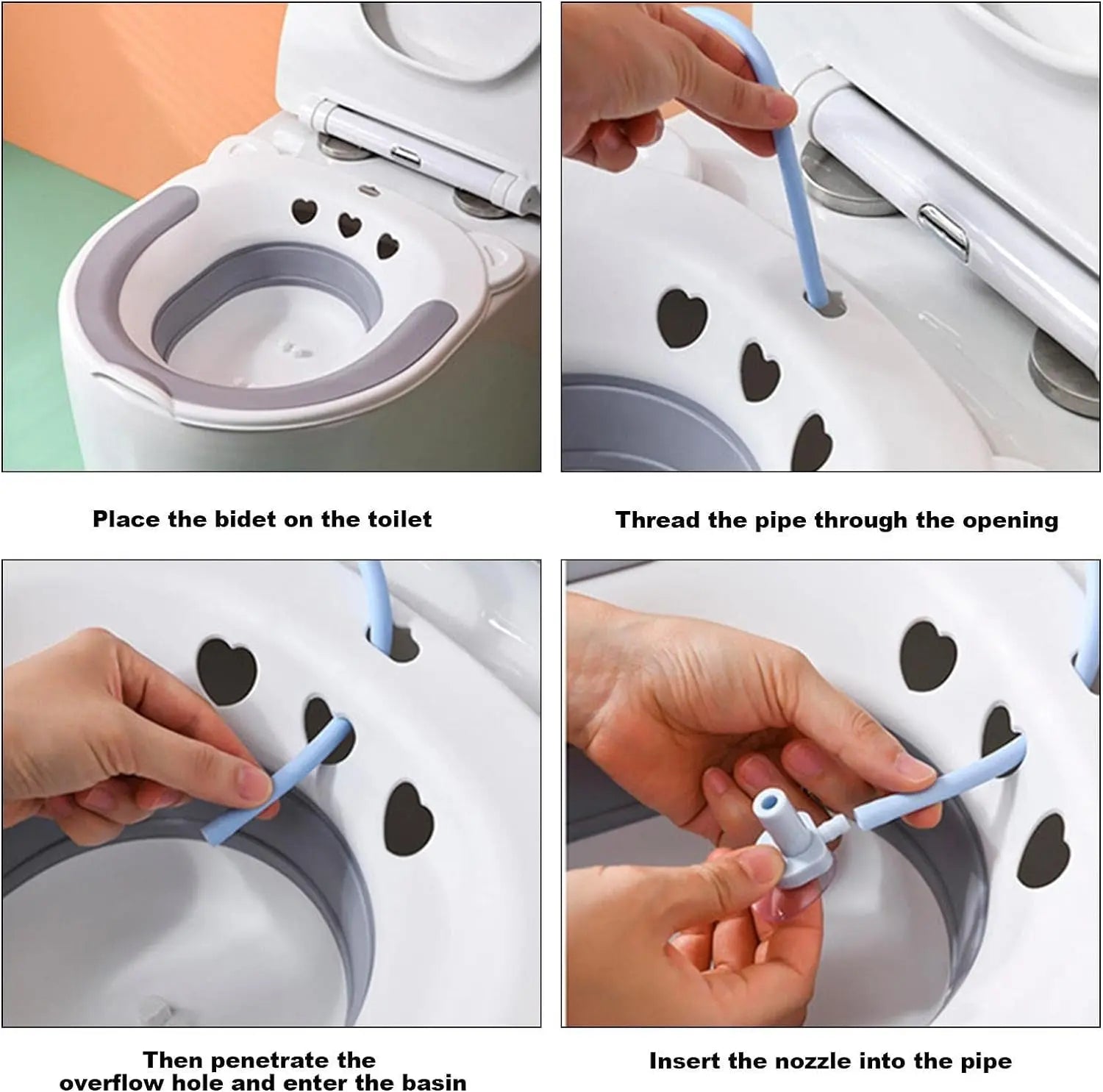 Place the bidet on the toilet

Thread the pipe through the opening

Then penetrate the overflow hole and enter the basin

Insert the nozzle into the pipe